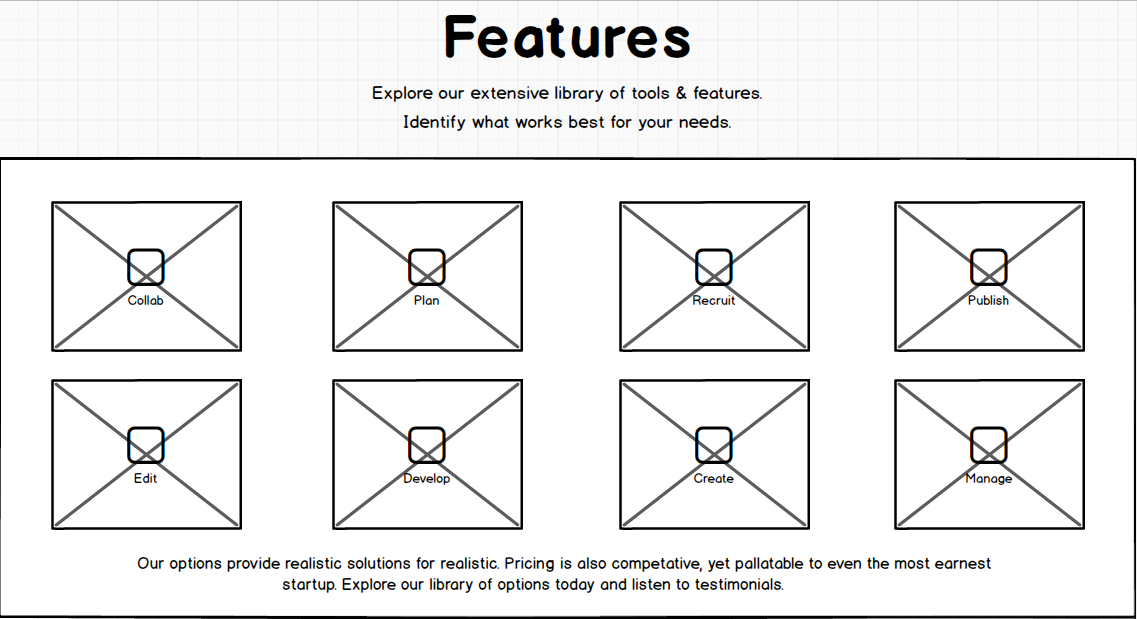 Features

Explore our extensive library of tools & features.
Identify what works best for your needs.

Collab

Plan

Recruit

Publish

Edit

Develop

Create

Manage

Our options provide realistic solutions for realistic. Pricing is also competative, yet pallatable to even the most earnest startup. Explore our library of options today and listen to testimonials.